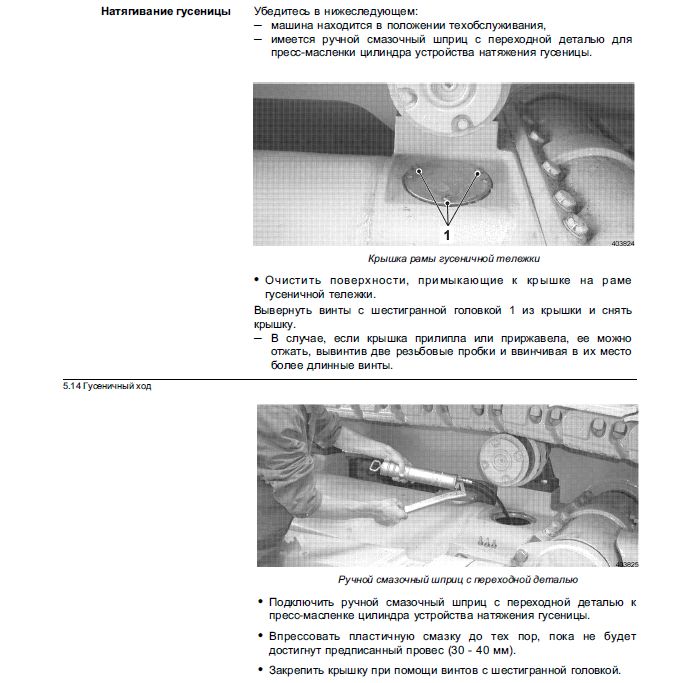 Натягивание гусеницы

Убедитесь в нижеследующем:
– машина находится в положении техобслуживания,
– имеется ручной смазочный шприц с переходной деталью для пресс-масленки цилиндра устройства натяжения гусеницы.

1

403824

Крышка рамы гусеничной тележки

• Очистить поверхности, примыкающие к крышке на раме гусеничной тележки.

Вывернуть винты с шестигранной головкой 1 из крышки и снять крышку.
– В случае, если крышка прилипла или приржавела, ее можно отжать, вывинтив две резьбовые пробки и ввинчивая в их место более длинные винты.

5.14 Гусеничный ход

403825

Ручной смазочный шприц с переходной деталью

• Подключить ручной смазочный шприц с переходной деталью к пресс-масленке цилиндра устройства натяжения гусеницы.

• Впрессовать пластичную смазку до тех пор, пока не будет достигнут предписанный провес (30 - 40 мм).

• Закрепить крышку при помощи винтов с шестигранной головкой.